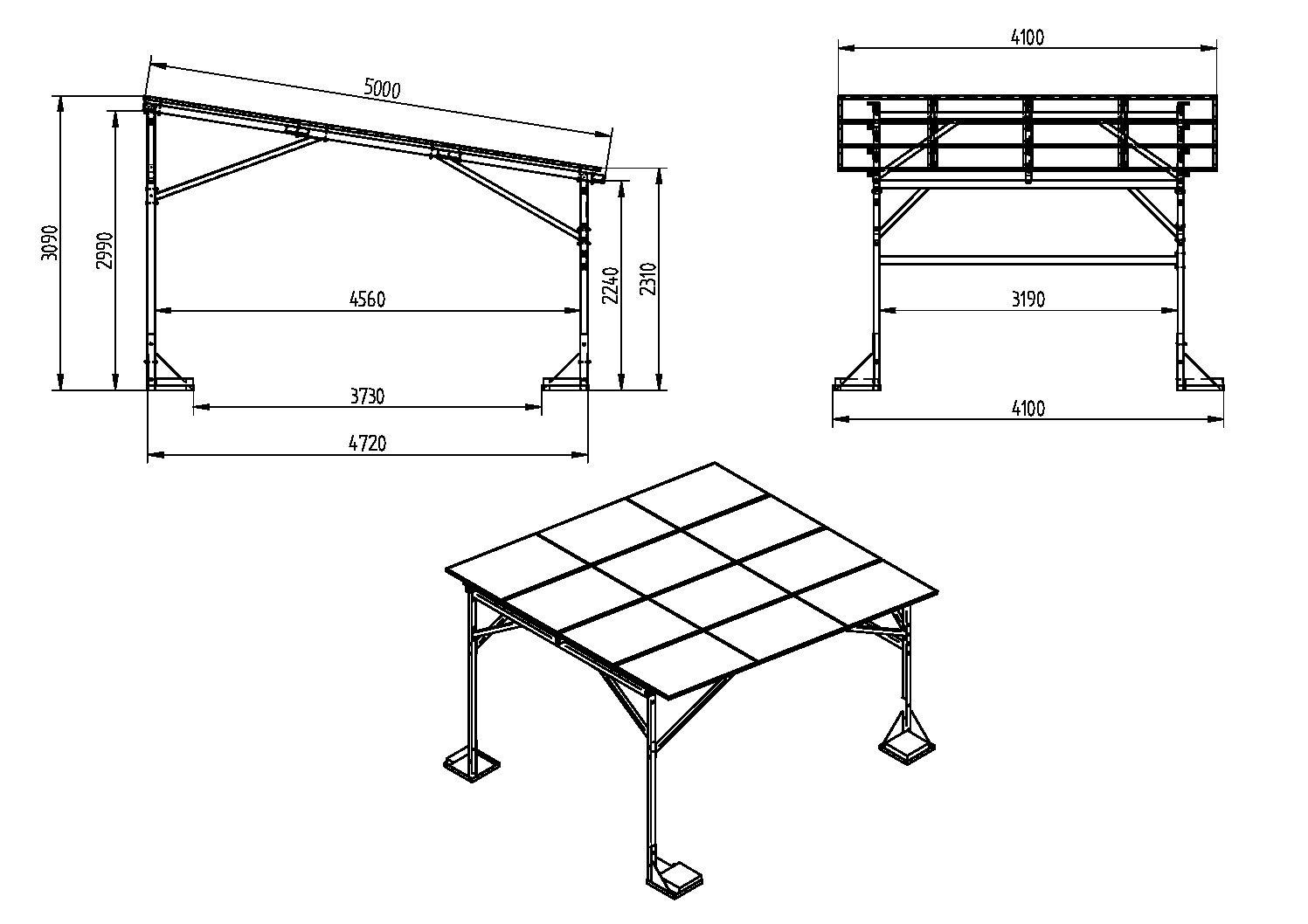 5000

3090

2990

4560

2240

2310

3730

4720

4100

3190

4100